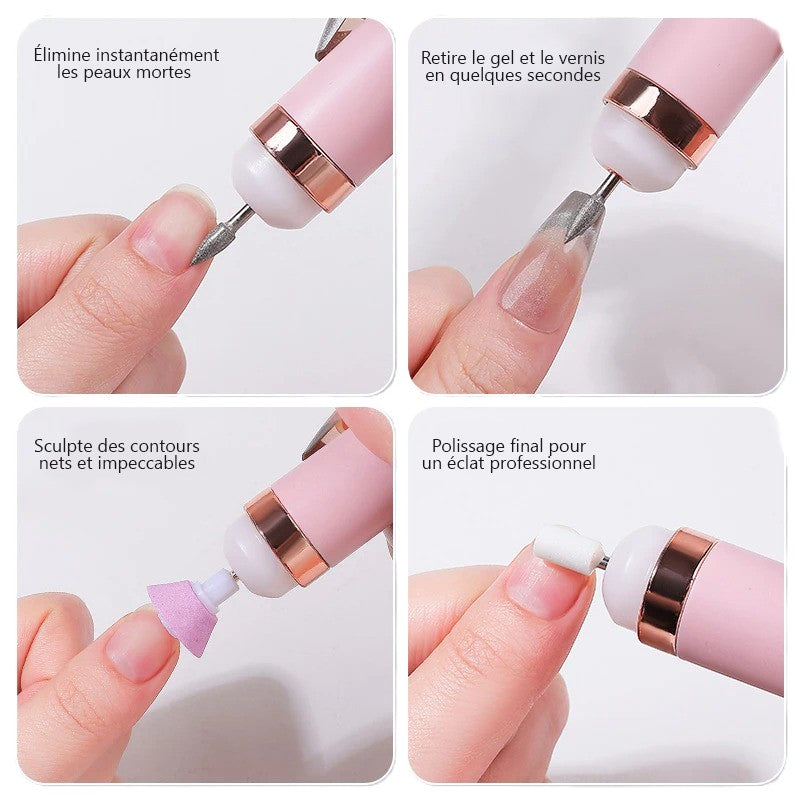 Élimine instantanément les peaux mortes

Retire le gel et le vernis en quelques secondes

Sculpte des contours nets et impeccables

Polissage final pour un éclat professionnel